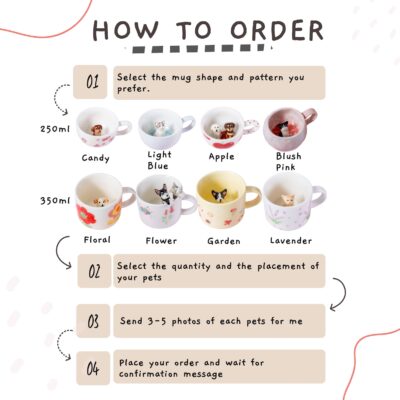 HOW TO ORDER

01

Select the mug shape and pattern you prefer.

250ml

Candy

Light Blue

Apple

Blush Pink

350ml

Floral

Flower

Garden

Lavender

02

Select the quantity and the placement of your pets

03

Send 3-5 photos of each pets for me

04

Place your order and wait for confirmation message