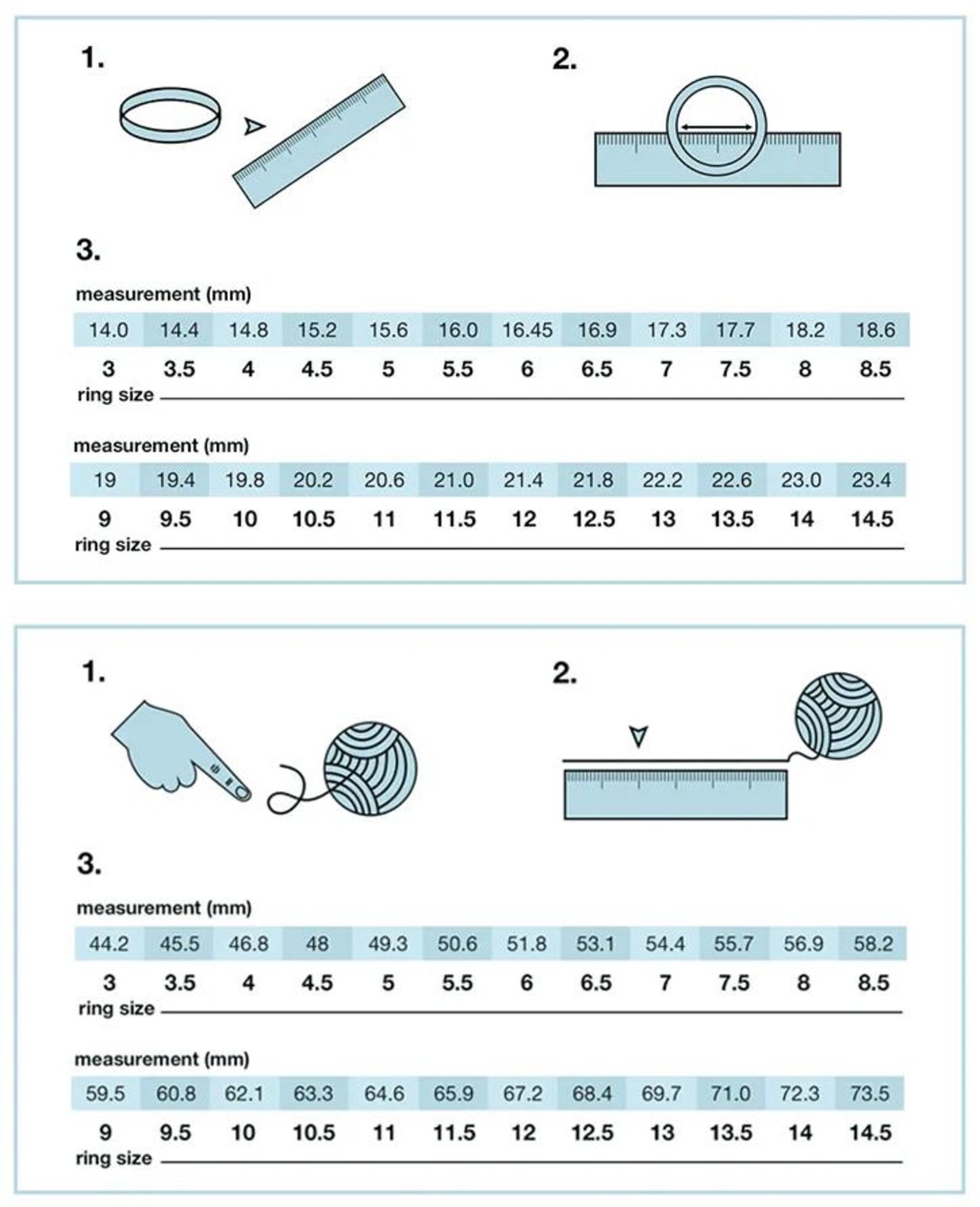 1.

2.

3.

measurement (mm)

| 14.0 | 14.4 | 14.8 | 15.2 | 15.6 | 16.0 | 16.45 | 16.9 | 17.3 | 17.7 | 18.2 | 18.6 |
|---|---|---|---|---|---|---|---|---|---|---|---|
| 3 | 3.5 | 4 | 4.5 | 5 | 5.5 | 6 | 6.5 | 7 | 7.5 | 8 | 8.5 |

ring size

measurement (mm)

| 19 | 19.4 | 19.8 | 20.2 | 20.6 | 21.0 | 21.4 | 21.8 | 22.2 | 22.6 | 23.0 | 23.4 |
|---|---|---|---|---|---|---|---|---|---|---|---|
| 9 | 9.5 | 10 | 10.5 | 11 | 11.5 | 12 | 12.5 | 13 | 13.5 | 14 | 14.5 |

ring size

1.

2.

3.

measurement (mm)

| 44.2 | 45.5 | 46.8 | 48 | 49.3 | 50.6 | 51.8 | 53.1 | 54.4 | 55.7 | 56.9 | 58.2 |
|---|---|---|---|---|---|---|---|---|---|---|---|
| 3 | 3.5 | 4 | 4.5 | 5 | 5.5 | 6 | 6.5 | 7 | 7.5 | 8 | 8.5 |

ring size

measurement (mm)

| 59.5 | 60.8 | 62.1 | 63.3 | 64.6 | 65.9 | 67.2 | 68.4 | 69.7 | 71.0 | 72.3 | 73.5 |
|---|---|---|---|---|---|---|---|---|---|---|---|
| 9 | 9.5 | 10 | 10.5 | 11 | 11.5 | 12 | 12.5 | 13 | 13.5 | 14 | 14.5 |

ring size